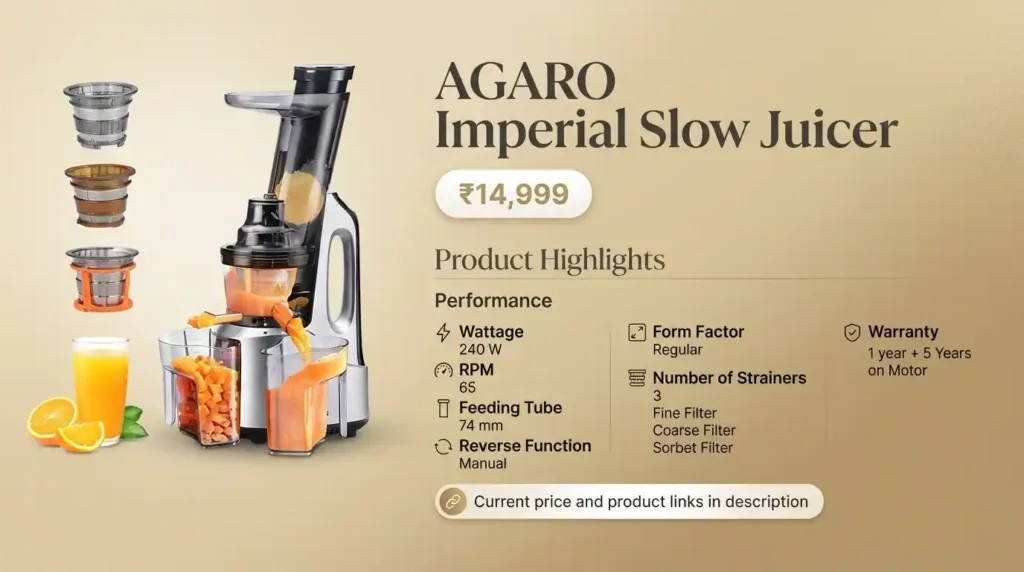 AGARO
Imperial Slow Juicer

₹14,999

Product Highlights

Performance

Wattage
240 W

RPM
65

Feeding Tube
74 mm

Reverse Function
Manual

Form Factor
Regular

Number of Strainers
3
Fine Filter
Coarse Filter
Sorbet Filter

Warranty
1 year + 5 Years on Motor

Current price and product links in description